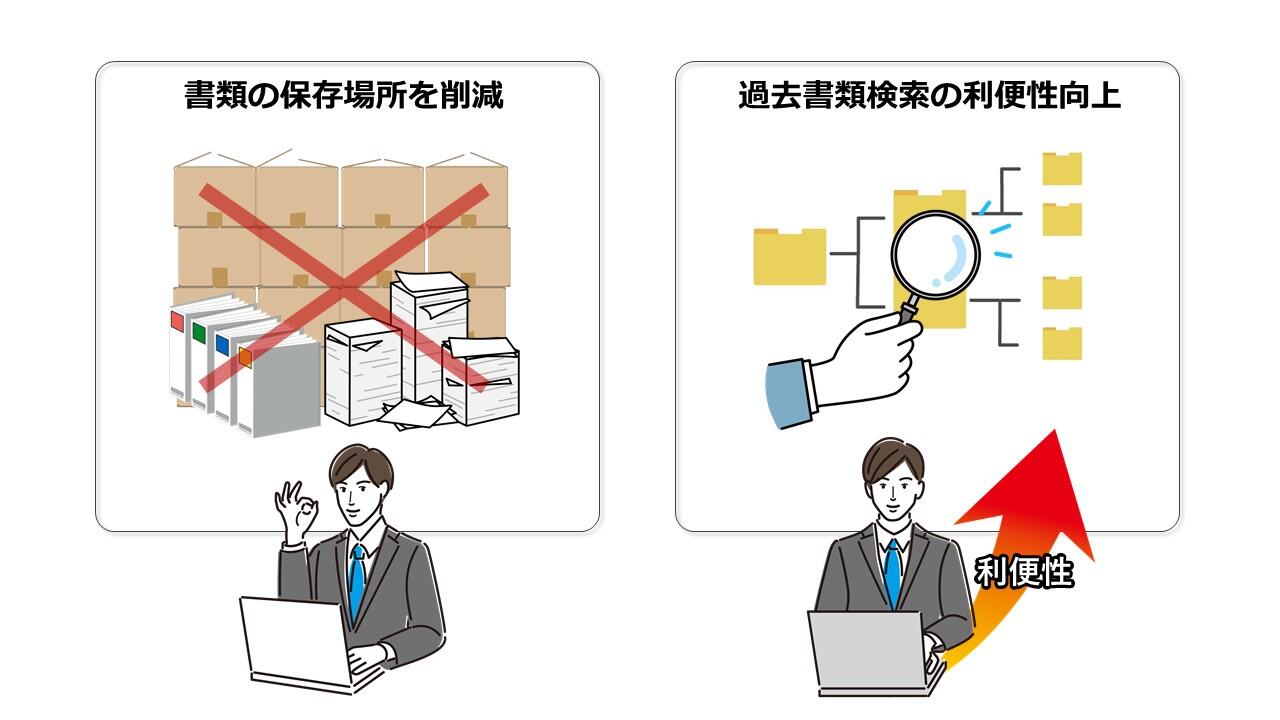 書類の保存場所を削減

過去書類検索の利便性向上

利便性